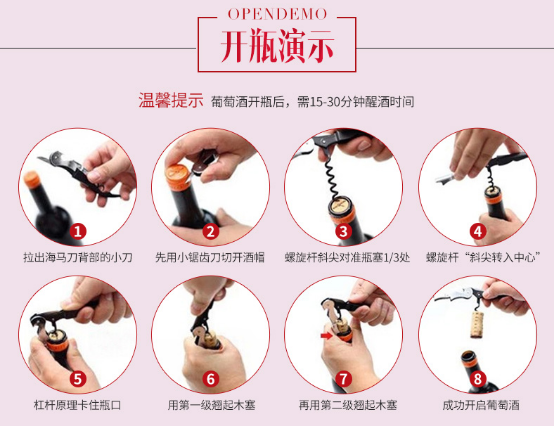 OPENDEMO
开瓶演示

温馨提示 葡萄酒开瓶后，需15-30分钟醒酒时间

1
拉出海马刀背部的小刀

2
先用小锯齿刀切开酒帽

3
螺旋杆斜尖对准瓶塞1/3处

4
螺旋杆“斜尖转入中心”

5
杠杆原理卡住瓶口

6
用第一级翘起木塞

7
再用第二级翘起木塞

8
成功开启葡萄酒