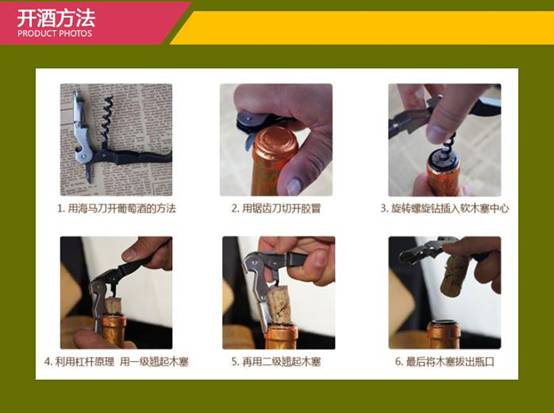 开酒方法
PRODUCT PHOTOS

1. 用海马刀开葡萄酒的方法

2. 用锯齿刀切开胶冒

3. 旋转螺旋钻插入软木塞中心

4. 利用杠杆原理 用一级翘起木塞

5. 再用二级翘起木塞

6. 最后将木塞拔出瓶口