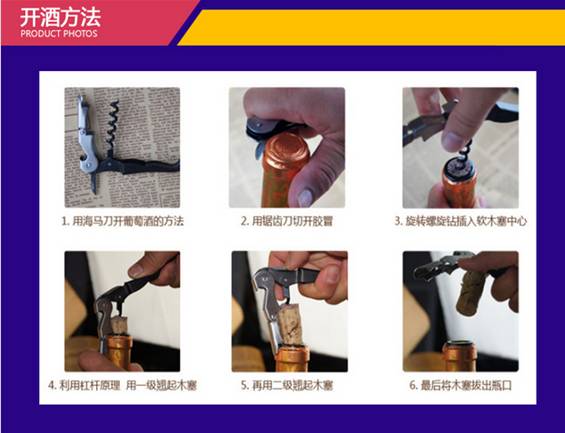 开酒方法
PRODUCT PHOTOS

1. 用海马刀开葡萄酒的方法

2. 用锯齿刀切开胶冒

3. 旋转螺旋钻插入软木塞中心

4. 利用杠杆原理 用一级翘起木塞

5. 再用二级翘起木塞

6. 最后将木塞拔出瓶口