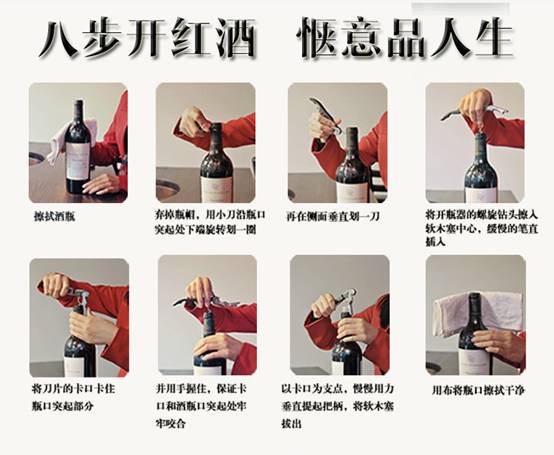 八步开红酒　惬意品人生

擦拭酒瓶

弃掉瓶帽，用小刀沿瓶口突起处下端旋转划一圈

再在侧面垂直划一刀

将开瓶器的螺旋钻头擦入软木塞中心，缓慢的笔直插入

将刀片的卡口卡住瓶口突起部分

并用手握住，保证卡口和酒瓶口突起处牢牢咬合

以卡口为支点，慢慢用力垂直提起把柄，将软木塞拔出

用布将瓶口擦拭干净