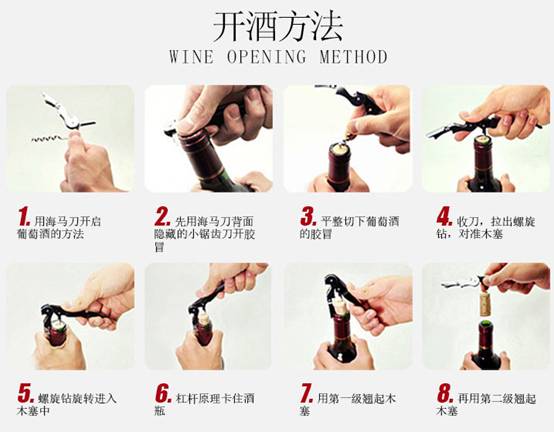 开酒方法
WINE OPENING METHOD

1. 用海马刀开启葡萄酒的方法

2. 先用海马刀背面隐藏的小锯齿刀开胶冒

3. 平整切下葡萄酒的胶冒

4. 收刀，拉出螺旋钻，对准木塞

5. 螺旋钻旋转进入木塞中

6. 杠杆原理卡住酒瓶

7. 用第一级翘起木塞

8. 再用第二级翘起木塞