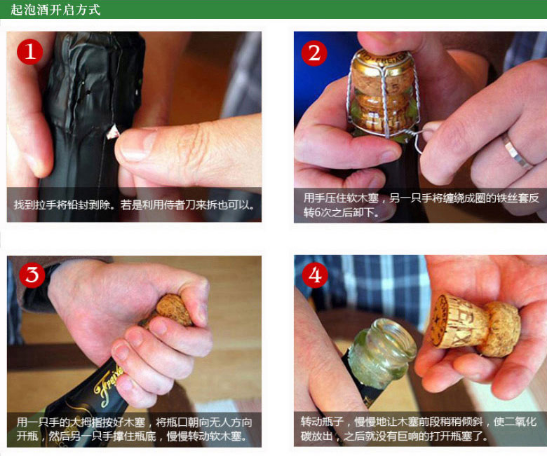 起泡酒开启方式

1

找到拉手将铅封剥除。若是利用侍者刀来拆也可以。

2

用手压住软木塞，另一只手将缠绕成圈的铁丝套反转6次之后卸下。

3

用一只手的大拇指按好木塞，将瓶口朝向无人方向开瓶，然后另一只手撑住瓶底，慢慢转动软木塞。

4

转动瓶子，慢慢地让木塞前段稍稍倾斜，使二氧化碳放出，之后就没有巨响的打开瓶塞了。